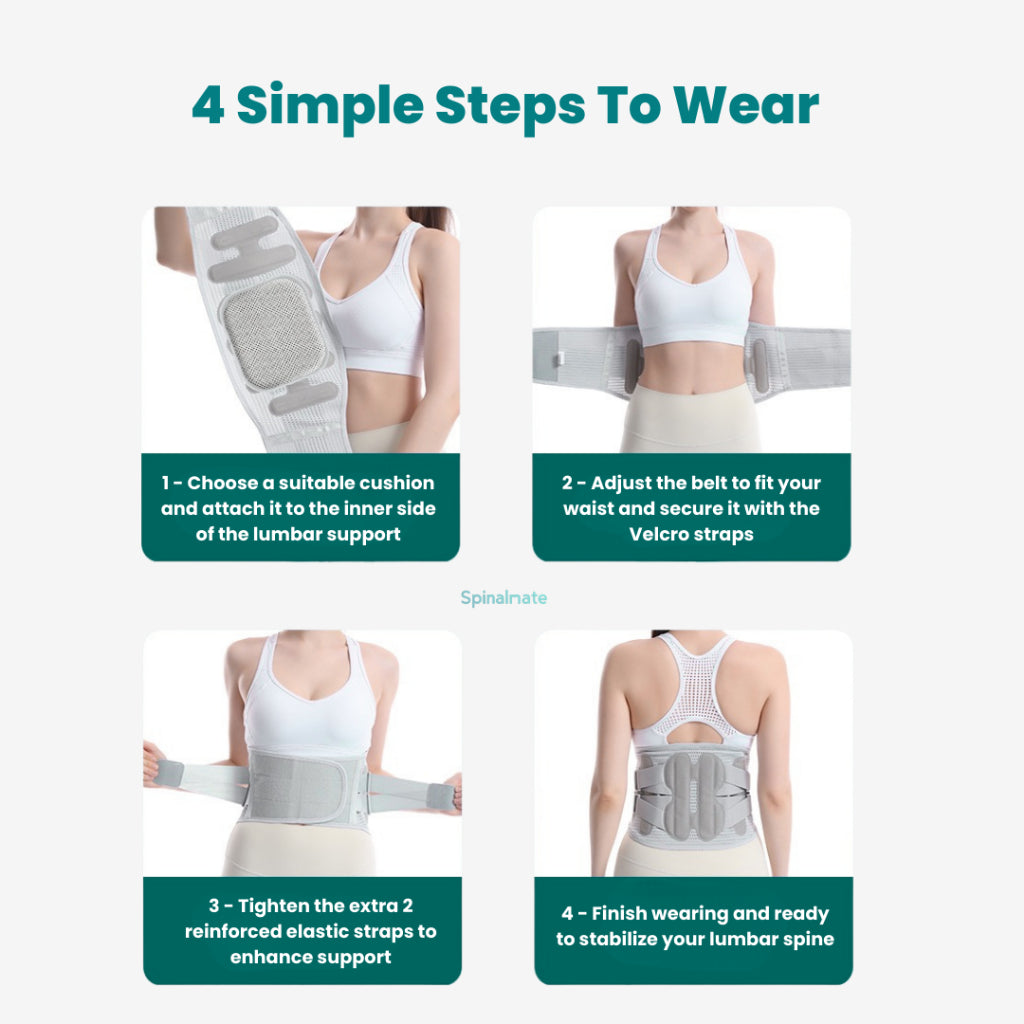 4 Simple Steps To Wear

1 - Choose a suitable cushion and attach it to the inner side of the lumbar support

2 - Adjust the belt to fit your waist and secure it with the Velcro straps

Spinalmate

3 - Tighten the extra 2 reinforced elastic straps to enhance support

4 - Finish wearing and ready to stabilize your lumbar spine